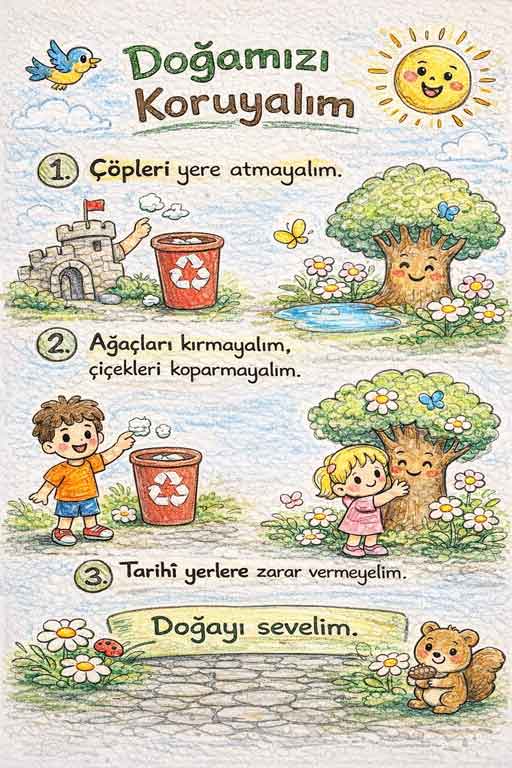 Doğamızı Koruyalım

1. Çöpleri yere atmayalım.

2. Ağaçları kırmayalım, çiçekleri koparmayalım.

3. Tarihî yerlere zarar vermeyelim.

Doğayı sevelim.